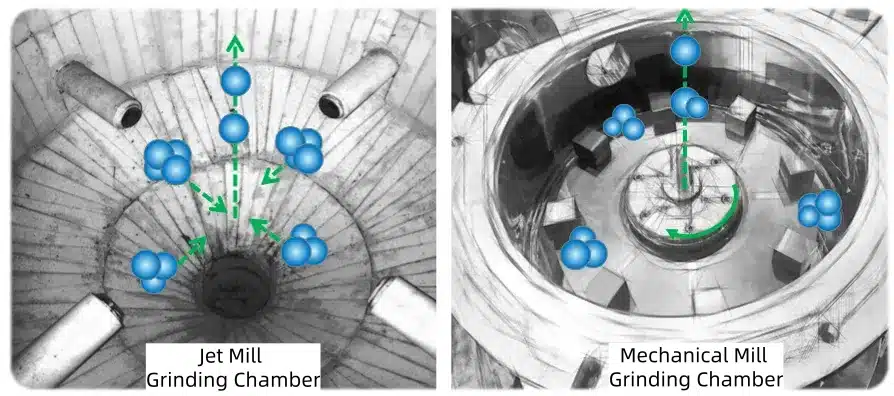 Jet Mill
Grinding Chamber

Mechanical Mill
Grinding Chamber